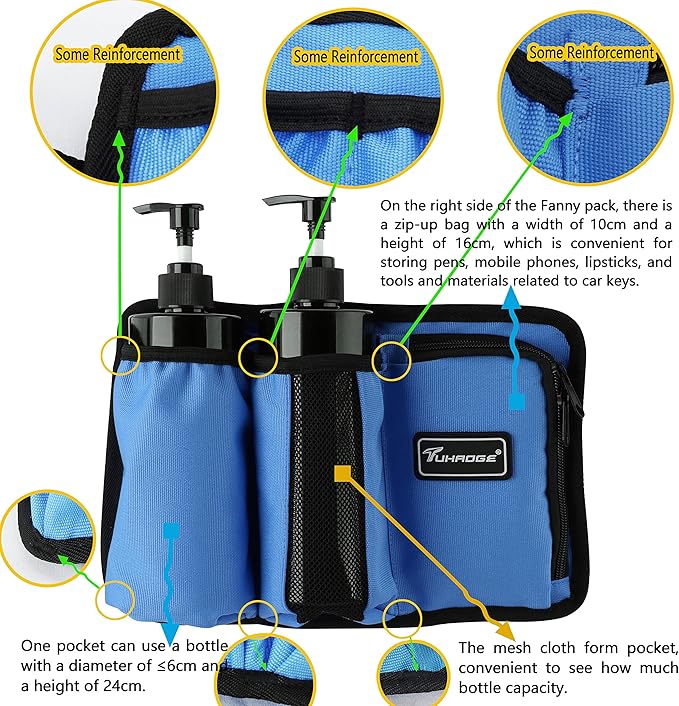 Some Reinforcement

Some Reinforcement

Some Reinforcement

On the right side of the Fanny pack, there is a zip-up bag with a width of 10cm and a height of 16cm, which is convenient for storing pens, mobile phones, lipsticks, and tools and materials related to car keys.

TUHAOGE®

One pocket can use a bottle with a diameter of ≤6cm and a height of 24cm.

The mesh cloth form pocket, convenient to see how much bottle capacity.