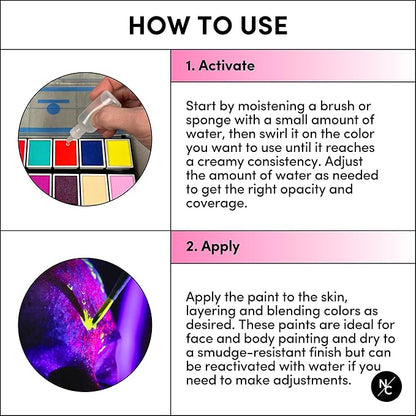 HOW TO USE

1. Activate

Start by moistening a brush or sponge with a small amount of water, then swirl it on the color you want to use until it reaches a creamy consistency. Adjust the amount of water as needed to get the right opacity and coverage.

2. Apply

Apply the paint to the skin, layering and blending colors as desired. These paints are ideal for face and body painting and dry to a smudge-resistant finish but can be reactivated with water if you need to make adjustments.

N/C