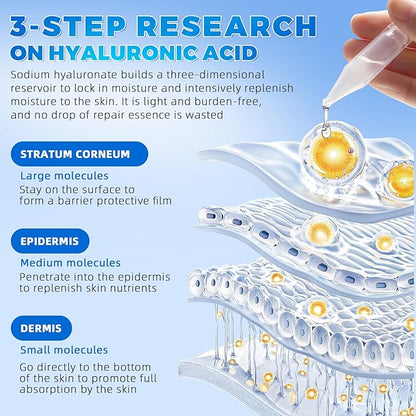 3-STEP RESEARCH
ON HYALURONIC ACID

Sodium hyaluronate builds a three-dimensional reservoir to lock in moisture and intensively replenish moisture to the skin. It is light and burden-free, and no drop of repair essence is wasted

STRATUM CORNEUM

Large molecules

Stay on the surface to form a barrier protective film

EPIDERMIS

Medium molecules

Penetrate into the epidermis to replenish skin nutrients

DERMIS

Small molecules

Go directly to the bottom of the skin to promote full absorption by the skin