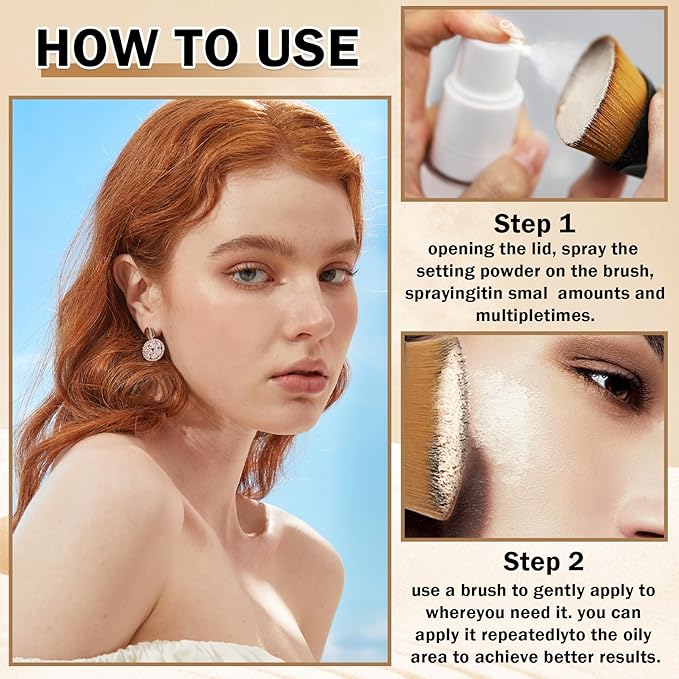 HOW TO USE

Step 1
opening the lid, spray the setting powder on the brush, sprayingitin smal amounts and multipletimes.

Step 2
use a brush to gently apply to whereyou need it. you can apply it repeatedlyto the oily area to achieve better results.