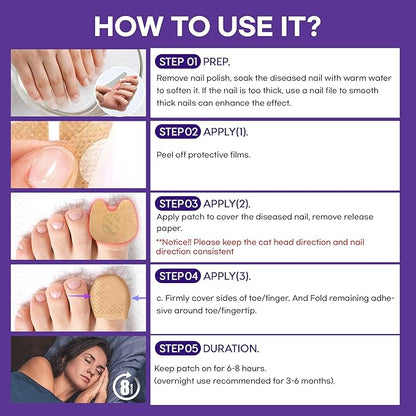 HOW TO USE IT?

STEP 01 PREP.

Remove nail polish, soak the diseased nail with warm water to soften it. If the nail is too thick, use a nail file to smooth thick nails can enhance the effect.

STEP02 APPLY(1).

Peel off protective films.

STEP03 APPLY(2).

Apply patch to cover the diseased nail, remove release paper.

**Notice!! Please keep the cat head direction and nail direction consistent

STEP04 APPLY(3).

c. Firmly cover sides of toe/finger. And Fold remaining adhesive around toe/fingertip.

STEP05 DURATION.

Keep patch on for 6-8 hours. (overnight use recommended for 3-6 months).

8