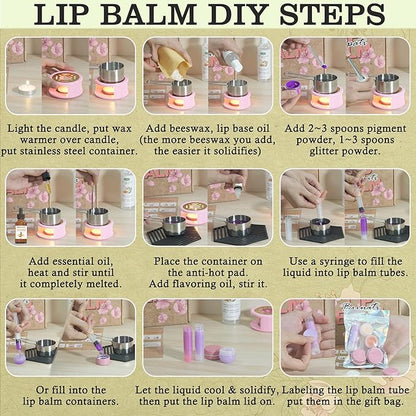 LIP BALM DIY STEPS

Light the candle, put wax warmer over candle, put stainless steel container.

Add beeswax, lip base oil (the more beeswax you add, the easier it solidifies)

Add 2~3 spoons pigment powder, 1~3 spoons glitter powder.

Add essential oil, heat and stir until it completely melted.

Place the container on the anti-hot pad. Add flavoring oil, stir it.

Use a syringe to fill the liquid into lip balm tubes.

Or fill into the lip balm containers.

Let the liquid cool & solidify, then put the lip balm lid on.

Labeling the lip balm tube put them in the gift bag.