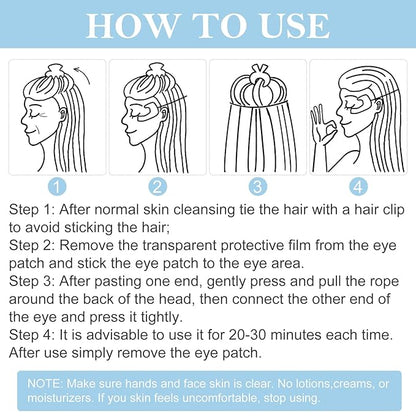 HOW TO USE

1

2

3

4

Step 1: After normal skin cleansing tie the hair with a hair clip to avoid sticking the hair;
Step 2: Remove the transparent protective film from the eye patch and stick the eye patch to the eye area.
Step 3: After pasting one end, gently press and pull the rope around the back of the head, then connect the other end of the eye and press it tightly.
Step 4: It is advisable to use it for 20-30 minutes each time. After use simply remove the eye patch.

NOTE: Make sure hands and face skin is clear. No lotions,creams, or moisturizers. If you skin feels uncomfortable, stop using.