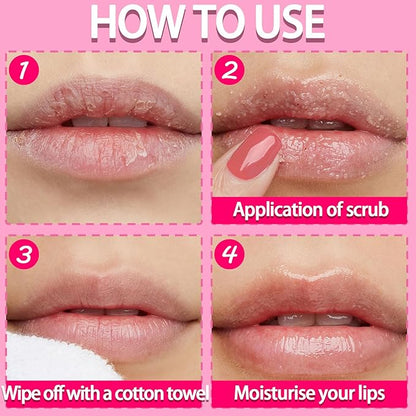 HOW TO USE

1

2

Application of scrub

3

Wipe off with a cotton towel

4

Moisturise your lips