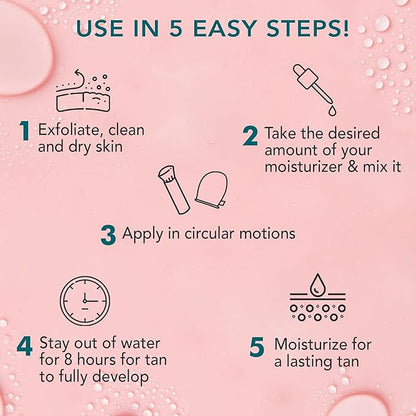 USE IN 5 EASY STEPS!

1 Exfoliate, clean and dry skin

2 Take the desired amount of your moisturizer & mix it

3 Apply in circular motions

4 Stay out of water for 8 hours for tan to fully develop

5 Moisturize for a lasting tan