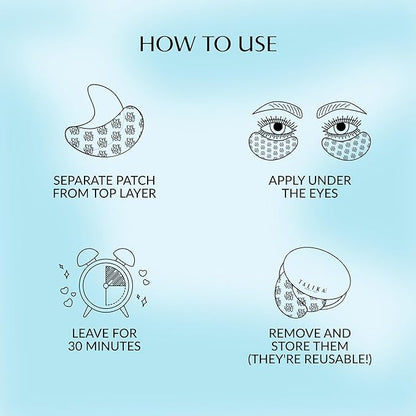 HOW TO USE

SEPARATE PATCH FROM TOP LAYER

APPLY UNDER THE EYES

LEAVE FOR 30 MINUTES

TALIKA

REMOVE AND STORE THEM (THEY'RE REUSABLE!)