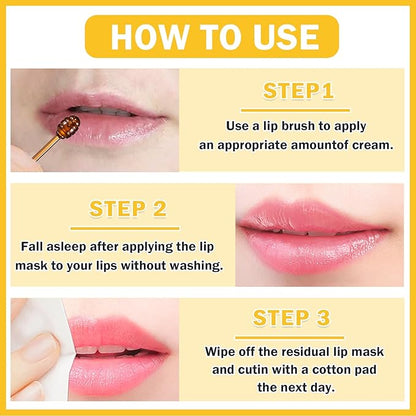 HOW TO USE

STEP1

Use a lip brush to apply an appropriate amountof cream.

STEP 2

Fall asleep after applying the lip mask to your lips without washing.

STEP 3

Wipe off the residual lip mask and cutin with a cotton pad the next day.