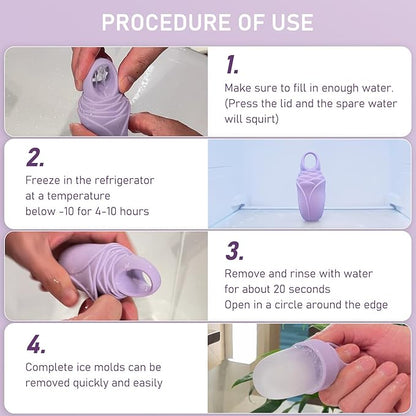 PROCEDURE OF USE

1.

Make sure to fill in enough water. (Press the lid and the spare water will squirt)

2.

Freeze in the refrigerator at a temperature below -10 for 4-10 hours

3.

Remove and rinse with water for about 20 seconds
Open in a circle around the edge

4.

Complete ice molds can be removed quickly and easily