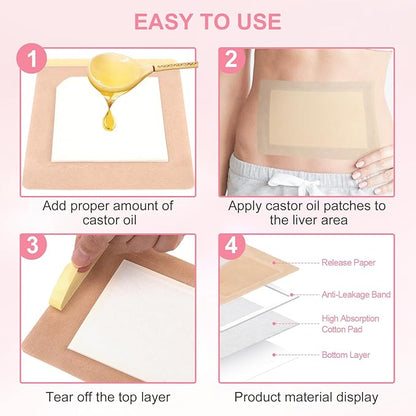 EASY TO USE

1

Add proper amount of castor oil

2

Apply castor oil patches to the liver area

3

Tear off the top layer

4

Release Paper

Anti-Leakage Band

High Absorption Cotton Pad

Bottom Layer

Product material display