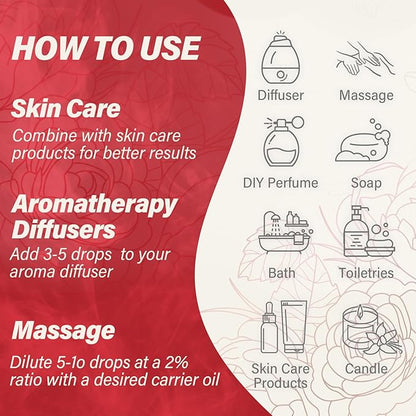 HOW TO USE

Skin Care
Combine with skin care products for better results

Aromatherapy Diffusers
Add 3-5 drops  to your aroma diffuser

Massage
Dilute 5-1o drops at a 2% ratio with a desired carrier oil

Diffuser
Massage
DIY Perfume
Soap
Bath
Toiletries
Skin Care Products
Candle