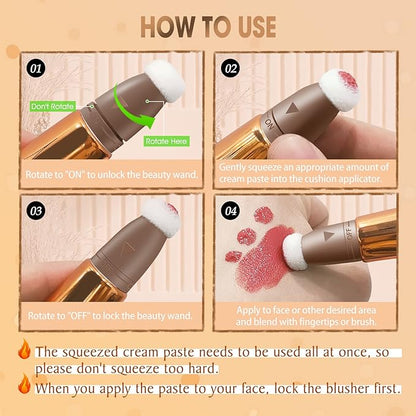 HOW TO USE

01

Don't Rotate

Rotate Here

Rotate to "ON" to unlock the beauty wand.

02

ON

Gently squeeze an appropriate amount of cream paste into the cushion applicator.

03

Rotate to "OFF" to lock the beauty wand.

04

OFF

Apply to face or other desired area and blend with fingertips or brush.

The squeezed cream paste needs to be used all at once, so please don't squeeze too hard.

When you apply the paste to your face, lock the blusher first.