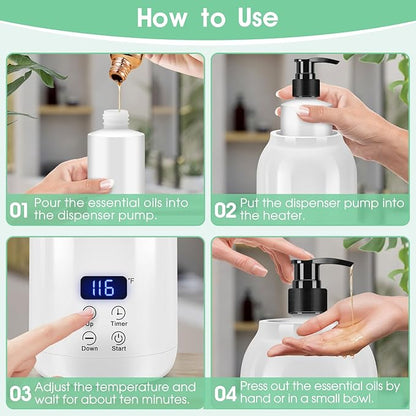 How to Use

01 Pour the essential oils into the dispenser pump.

02 Put the dispenser pump into the heater.

116 °F

Up Timer
Down Start

03 Adjust the temperature and wait for about ten minutes.

04 Press out the essential oils by hand or in a small bowl.