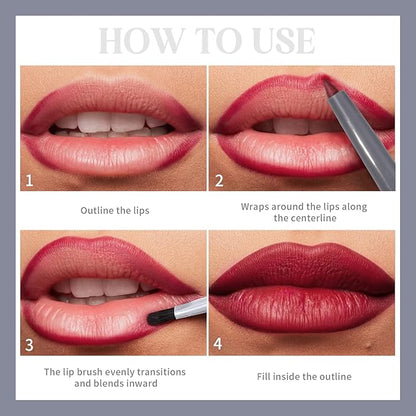 HOW TO USE

1

Outline the lips

2

Wraps around the lips along the centerline

3

The lip brush evenly transitions and blends inward

4

Fill inside the outline