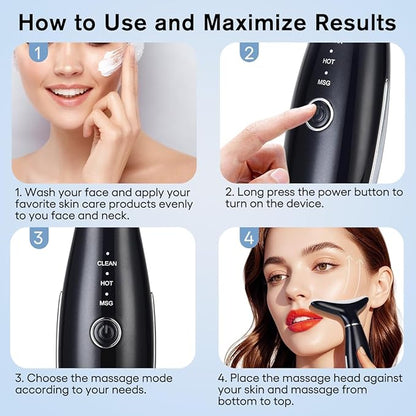 How to Use and Maximize Results

1

1. Wash your face and apply your favorite skin care products evenly to you face and neck.

2

HOT

MSG

2. Long press the power button to turn on the device.

3

CLEAN

HOT

MSG

3. Choose the massage mode according to your needs.

4

4. Place the massage head against your skin and massage from bottom to top.