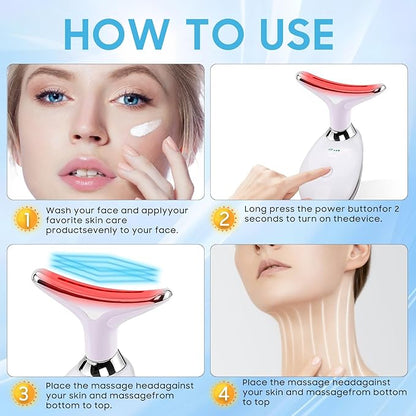 HOW TO USE

1 Wash your face and applyyour favorite skin care productsevenly to your face.

2 Long press the power buttonfor 2 seconds to turn on thedevice.

3 Place the massage headagainst your skin and massagefrom bottom to top.

4 Place the massage headagainst your skin and massagefrom bottom to top