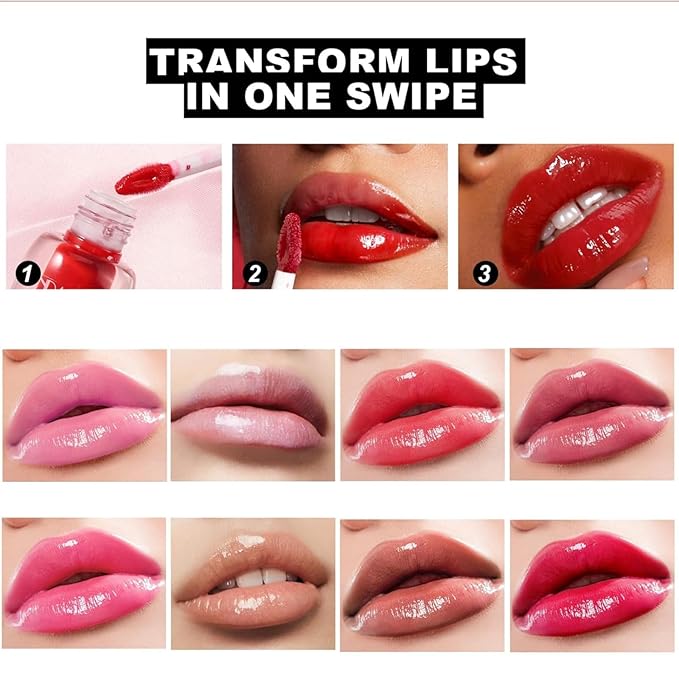 TRANSFORM LIPS IN ONE SWIPE

1

2

3