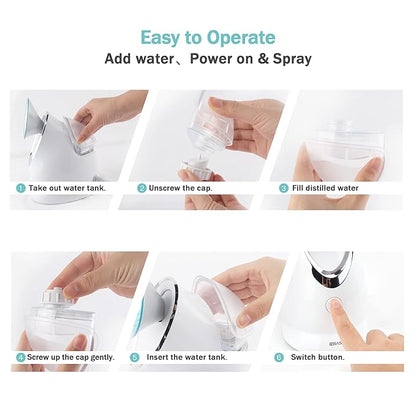 Easy to Operate
Add water、Power on & Spray

1 Take out water tank.

2 Unscrew the cap.

3 Fill distilled water

4 Screw up the cap gently.

5 Insert the water tank.

6 Switch button.