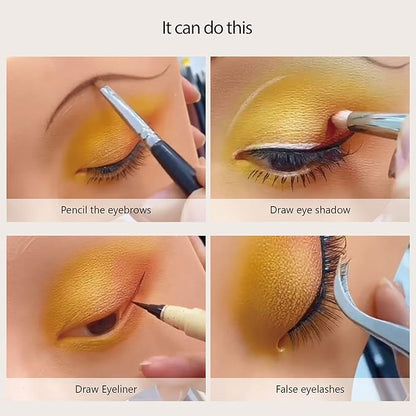 It can do this

Pencil the eyebrows

Draw eye shadow

Draw Eyeliner

False eyelashes