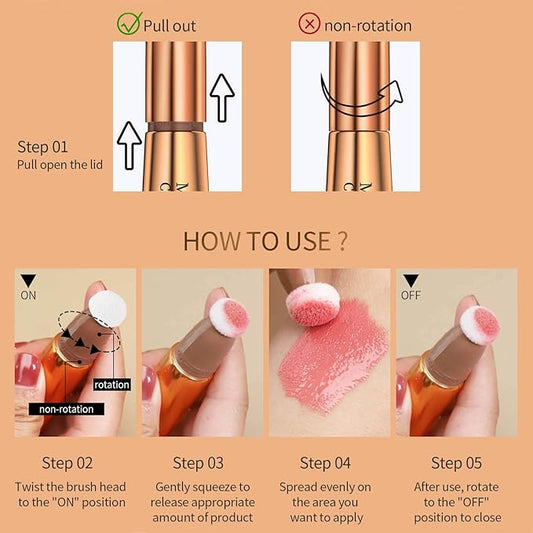 Pull out

non-rotation

Step 01
Pull open the lid

HOW TO USE ?

ON

rotation

non-rotation

OFF

Step 02
Twist the brush head to the "ON" position

Step 03
Gently squeeze to release appropriate amount of product

Step 04
Spread evenly on the area you want to apply

Step 05
After use, rotate to the "OFF" position to close