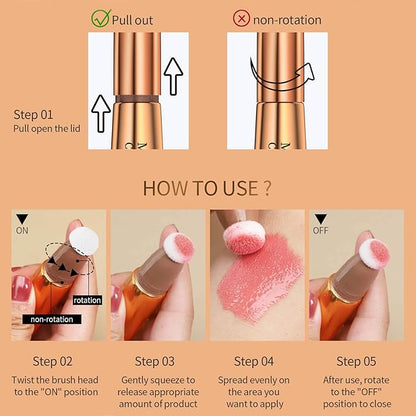 Pull out

non-rotation

Step 01
Pull open the lid

HOW TO USE ?

ON

rotation

non-rotation

OFF

Step 02
Twist the brush head to the "ON" position

Step 03
Gently squeeze to release appropriate amount of product

Step 04
Spread evenly on the area you want to apply

Step 05
After use, rotate to the "OFF" position to close