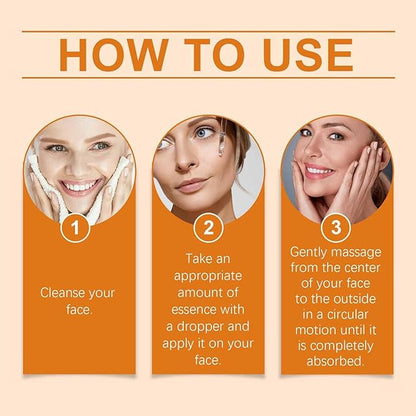 HOW TO USE

1

Cleanse your face.

2

Take an appropriate amount of essence with a dropper and apply it on your face.

3

Gently massage from the center of your face to the outside in a circular motion until it is completely absorbed.