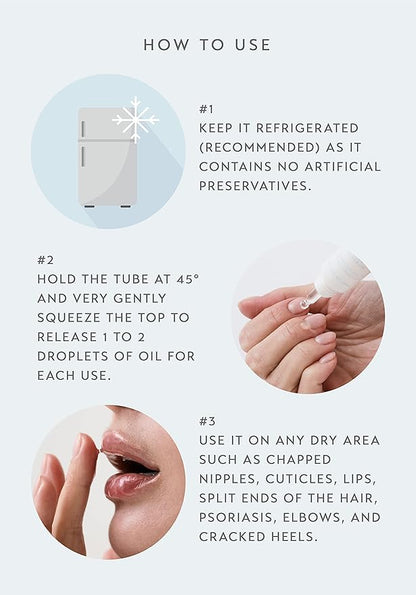 HOW TO USE

#1
KEEP IT REFRIGERATED (RECOMMENDED) AS IT CONTAINS NO ARTIFICIAL PRESERVATIVES.

#2
HOLD THE TUBE AT 45° AND VERY GENTLY SQUEEZE THE TOP TO RELEASE 1 TO 2 DROPLETS OF OIL FOR EACH USE.

#3
USE IT ON ANY DRY AREA SUCH AS CHAPPED NIPPLES, CUTICLES, LIPS, SPLIT ENDS OF THE HAIR, PSORIASIS, ELBOWS, AND CRACKED HEELS.