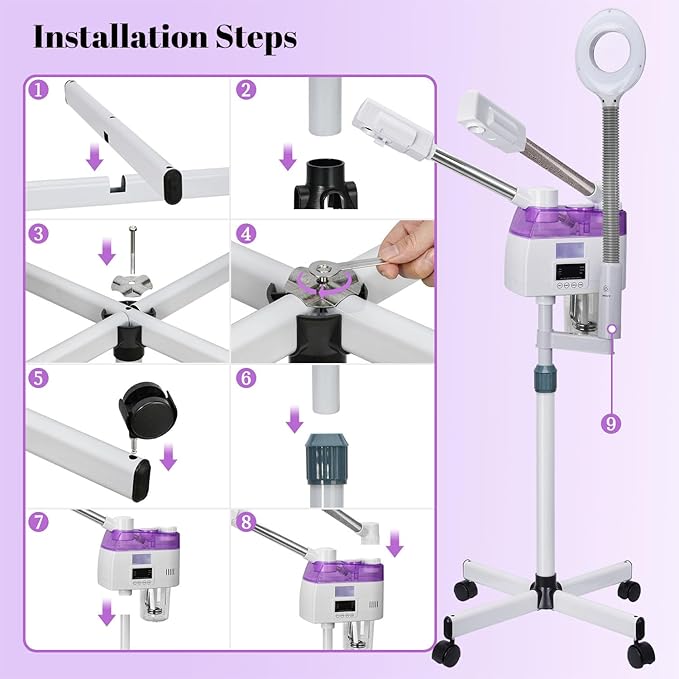 Installation Steps

1

2

3

4

5

6

7

8

9