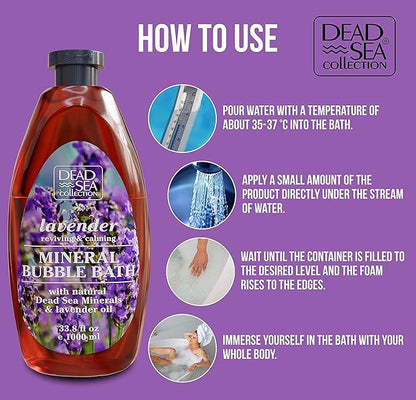 HOW TO USE

DEAD SEA® COLLECTION

DEAD SEA COLLECTION

lavender
reviving & calming

MINERAL BUBBLE BATH

with natural Dead Sea Minerals & lavender oil

33.8 fl oz
e 1000 ml

POUR WATER WITH A TEMPERATURE OF ABOUT 35-37 °C INTO THE BATH.

APPLY A SMALL AMOUNT OF THE PRODUCT DIRECTLY UNDER THE STREAM OF WATER.

WAIT UNTIL THE CONTAINER IS FILLED TO THE DESIRED LEVEL AND THE FOAM RISES TO THE EDGES.

IMMERSE YOURSELF IN THE BATH WITH YOUR WHOLE BODY.