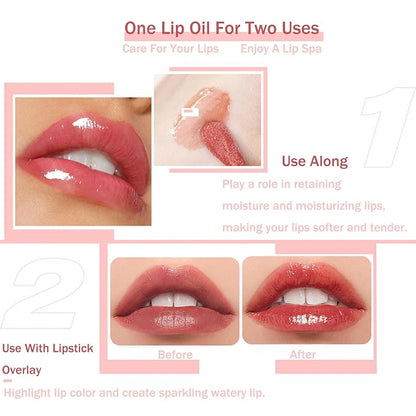 One Lip Oil For Two Uses

Care For Your Lips Enjoy A Lip Spa

1

Use Along

Play a role in retaining moisture and moisturizing lips, making your lips softer and tender.

2

Use With Lipstick Overlay

Before

After

Highlight lip color and create sparkling watery lip.