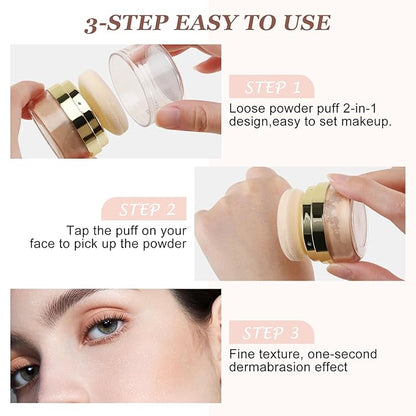 3-STEP EASY TO USE

STEP 1

Loose powder puff 2-in-1 design,easy to set makeup.

STEP 2

Tap the puff on your face to pick up the powder

STEP 3

Fine texture, one-second dermabrasion effect