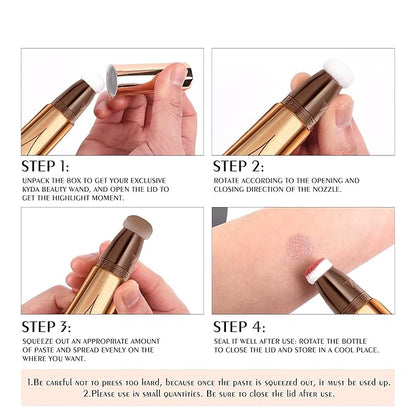 STEP 1:

UNPACK THE BOX TO GET YOUR EXCLUSIVE KYDA BEAUTY WAND, AND OPEN THE LID TO GET THE HIGHLIGHT MOMENT.

STEP 2:

ROTATE ACCORDING TO THE OPENING AND CLOSING DIRECTION OF THE NOZZLE.

STEP 3:

SQUEEZE OUT AN APPROPRIATE AMOUNT OF PASTE AND SPREAD EVENLY ON THE WHERE YOU WANT.

STEP 4:

SEAL IT WELL AFTER USE: ROTATE THE BOTTLE TO CLOSE THE LID AND STORE IN A COOL PLACE.

1.Be careful not to press too hard, because once the paste is squeezed out, it must be used up.
2.Please use in small quantities. Be sure to close the lid after use.