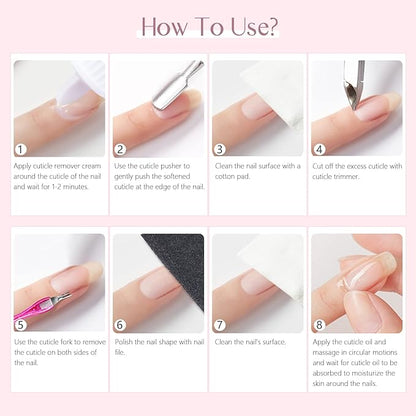 How To Use?

1
Apply cuticle remover cream around the cuticle of the nail and wait for 1-2 minutes.

2
Use the cuticle pusher to gently push the softened cuticle at the edge of the nail.

3
Clean the nail surface with a cotton pad.

4
Cut off the excess cuticle with cuticle trimmer.

5
Use the cuticle fork to remove the cuticle on both sides of the nail.

6
Polish the nail shape with nail file.

7
Clean the nail's surface.

8
Apply the cuticle oil and massage in circular motions and wait for cuticle oil to be absorbed to moisturize the skin around the nails.