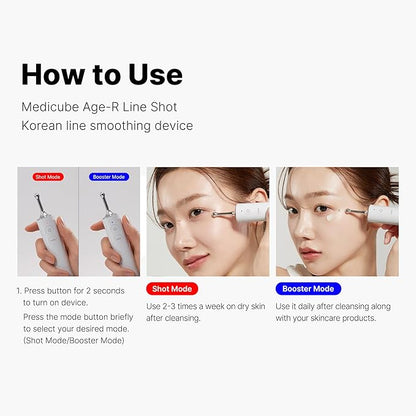 How to Use

Medicube Age-R Line Shot
Korean line smoothing device

Shot Mode

Booster Mode

1. Press button for 2 seconds to turn on device.
Press the mode button briefly to select your desired mode. (Shot Mode/Booster Mode)

Shot Mode
Use 2-3 times a week on dry skin after cleansing.

Booster Mode
Use it daily after cleansing along with your skincare products.