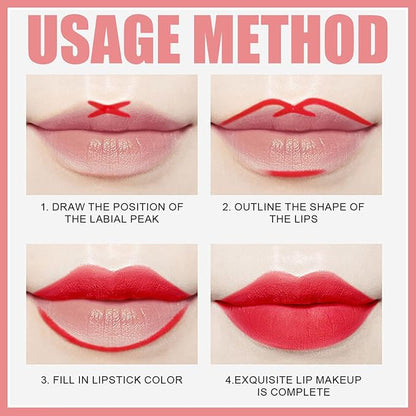 USAGE METHOD

1. DRAW THE POSITION OF THE LABIAL PEAK

2. OUTLINE THE SHAPE OF THE LIPS

3. FILL IN LIPSTICK COLOR

4.EXQUISITE LIP MAKEUP IS COMPLETE