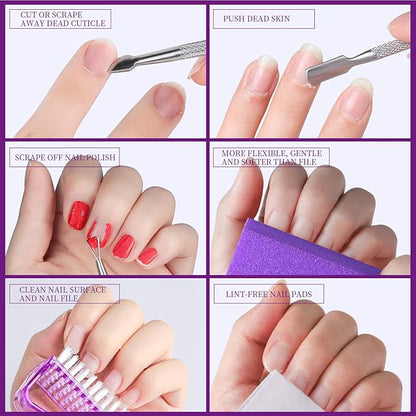 CUT OR SCRAPE AWAY DEAD CUTICLE

PUSH DEAD SKIN

SCRAPE OFF NAIL POLISH

MORE FLEXIBLE, GENTLE AND SOFTER THAN FILE

CLEAN NAIL SURFACE AND NAIL FILE

LINT-FREE NAIL PADS