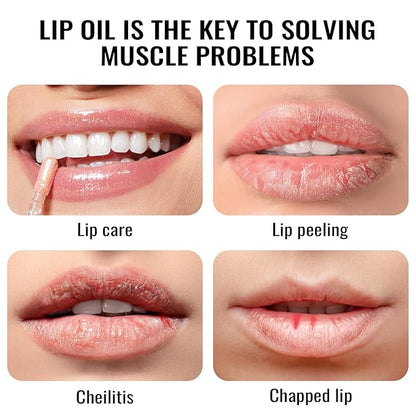 LIP OIL IS THE KEY TO SOLVING MUSCLE PROBLEMS

Lip care

Lip peeling

Cheilitis

Chapped lip