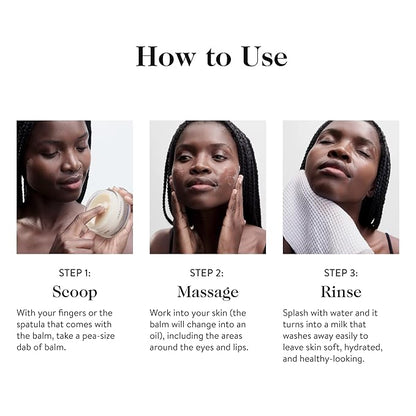 How to Use

STEP 1:

Scoop

With your fingers or the spatula that comes with the balm, take a pea-size dab of balm.

STEP 2:

Massage

Work into your skin (the balm will change into an oil), including the areas around the eyes and lips.

STEP 3:

Rinse

Splash with water and it turns into a milk that washes away easily to leave skin soft, hydrated, and healthy-looking.