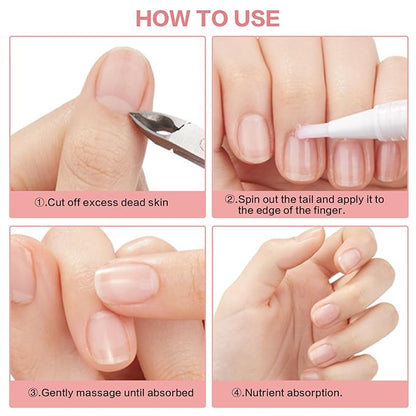 HOW TO USE

①.Cut off excess dead skin

②.Spin out the tail and apply it to the edge of the finger.

③.Gently massage until absorbed

④.Nutrient absorption.