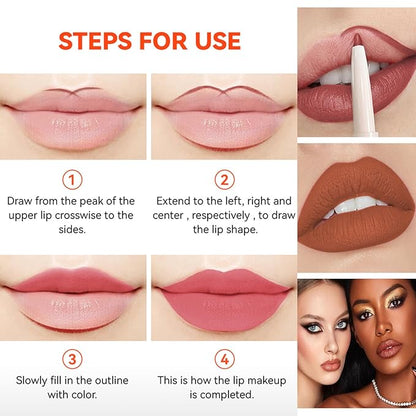 STEPS FOR USE

1
Draw from the peak of the upper lip crosswise to the sides.

2
Extend to the left, right and center , respectively , to draw the lip shape.

3
Slowly fill in the outline with color.

4
This is how the lip makeup is completed.