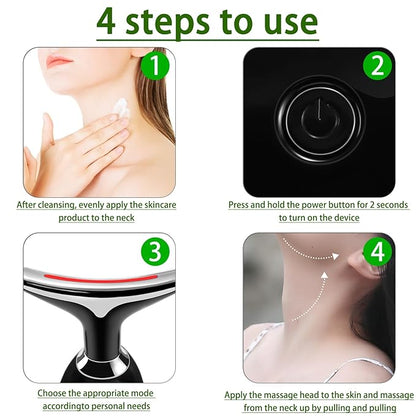 4 steps to use

1

After cleansing, evenly apply the skincare product to the neck

2

Press and hold the power button for 2 seconds to turn on the device

3

Choose the appropriate mode accordingto personal needs

4

Apply the massage head to the skin and massage from the neck up by pulling and pulling