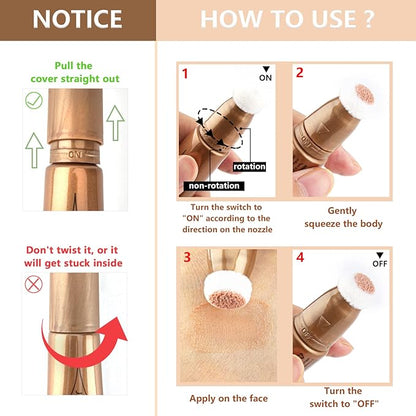 NOTICE

Pull the cover straight out

ON

Don't twist it, or it will get stuck inside

HOW TO USE ?

1

ON

rotation

non-rotation

Turn the switch to "ON" according to the direction on the nozzle

2

ON

Gently squeeze the body

3

Apply on the face

4

OFF

OFF

Turn the switch to "OFF"