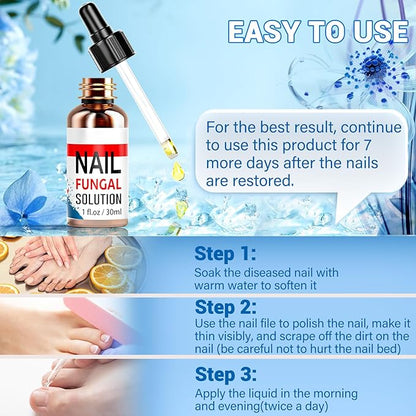 EASY TO USE

NAIL
FUNGAL
SOLUTION
1 fl.oz / 30ml

For the best result, continue to use this product for 7 more days after the nails are restored.

Step 1:
Soak the diseased nail with warm water to soften it

Step 2:
Use the nail file to polish the nail, make it thin visibly, and scrape off the dirt on the nail (be careful not to hurt the nail bed)

Step 3:
Apply the liquid in the morning and evening(twice a day)