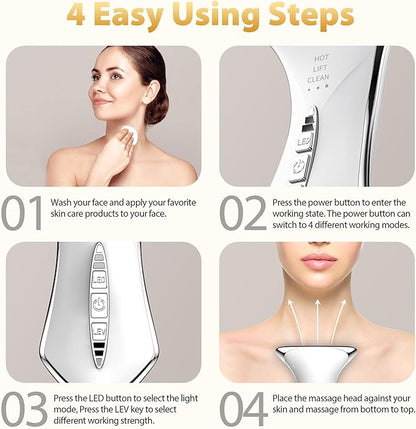 4 Easy Using Steps

HOT
LIFT
CLEAN

LED

01 Wash your face and apply your favorite skin care products to your face.

02 Press the power button to enter the working state. The power button can switch to 4 different working modes.

LED

LEV

03 Press the LED button to select the light mode, Press the LEV key to select different working strength.

04 Place the massage head against your skin and massage from bottom to top.