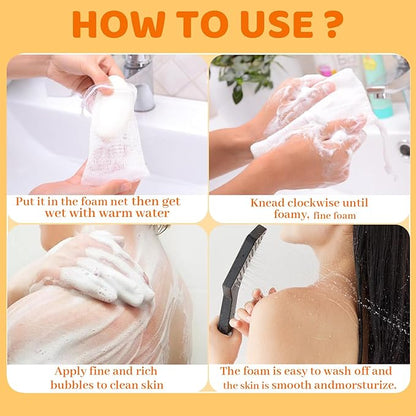 HOW TO USE ?

Put it in the foam net then get wet with warm water

Knead clockwise until foamy, fine foam

Apply fine and rich bubbles to clean skin

The foam is easy to wash off and the skin is smooth andmorsturize.