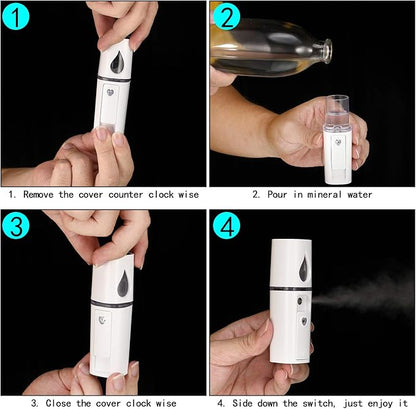 1

1. Remove the cover counter clock wise

2

2. Pour in mineral water

3

3. Close the cover clock wise

4

4. Side down the switch, just enjoy it