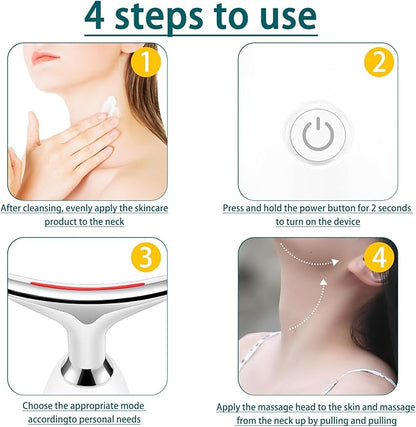 4 steps to use

1

After cleansing, evenly apply the skincare product to the neck

2

Press and hold the power button for 2 seconds to turn on the device

3

Choose the appropriate mode accordingto personal needs

4

Apply the massage head to the skin and massage from the neck up by pulling and pulling