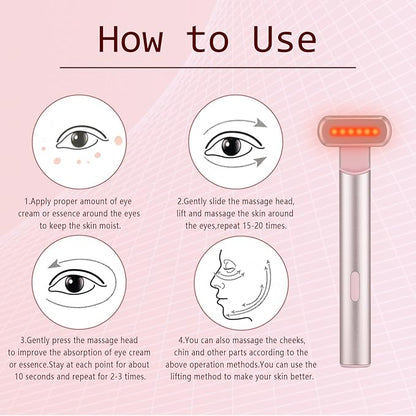 How to Use

1.Apply proper amount of eye cream or essence around the eyes to keep the skin moist.

2.Gently slide the massage head, lift and massage the skin around the eyes,repeat 15-20 times.

3.Gently press the massage head to improve the absorption of eye cream or essence.Stay at each point for about 10 seconds and repeat for 2-3 times.

4.You can also massage the cheeks, chin and other parts according to the above operation methods.You can use the lifting method to make your skin better.