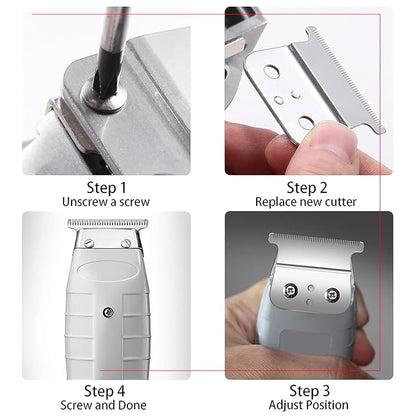 Step 1
Unscrew a screw

Step 2
Replace new cutter

Step 4
Screw and Done

Step 3
Adjust Position