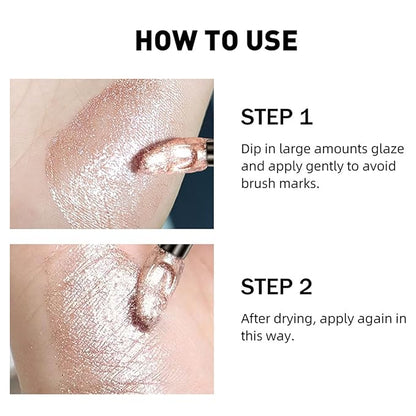 HOW TO USE

STEP 1

Dip in large amounts glaze and apply gently to avoid brush marks.

STEP 2

After drying, apply again in this way.