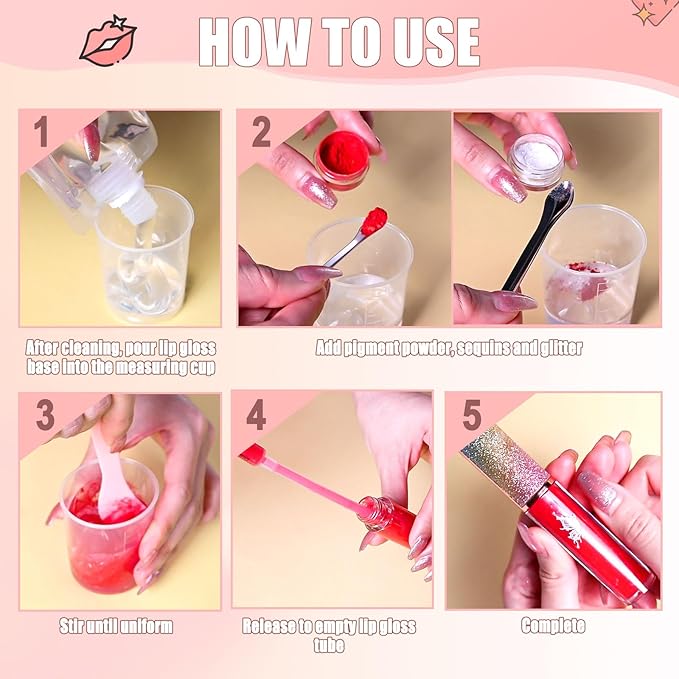 HOW TO USE

1

After cleaning, pour lip gloss base into the measuring cup

2

Add pigment powder, sequins and glitter

3

Stir until uniform

4

Release to empty lip gloss tube

5

Complete